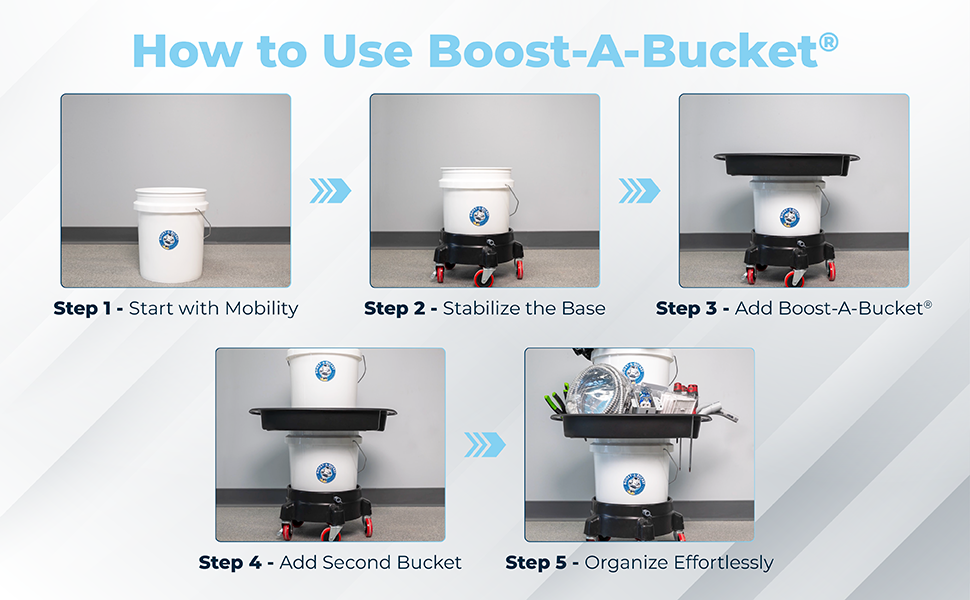 How to Use Boost-A-Bucket®

Step 1 - Start with Mobility

Step 2 - Stabilize the Base

Step 3 - Add Boost-A-Bucket®

Step 4 - Add Second Bucket

Step 5 - Organize Effortlessly